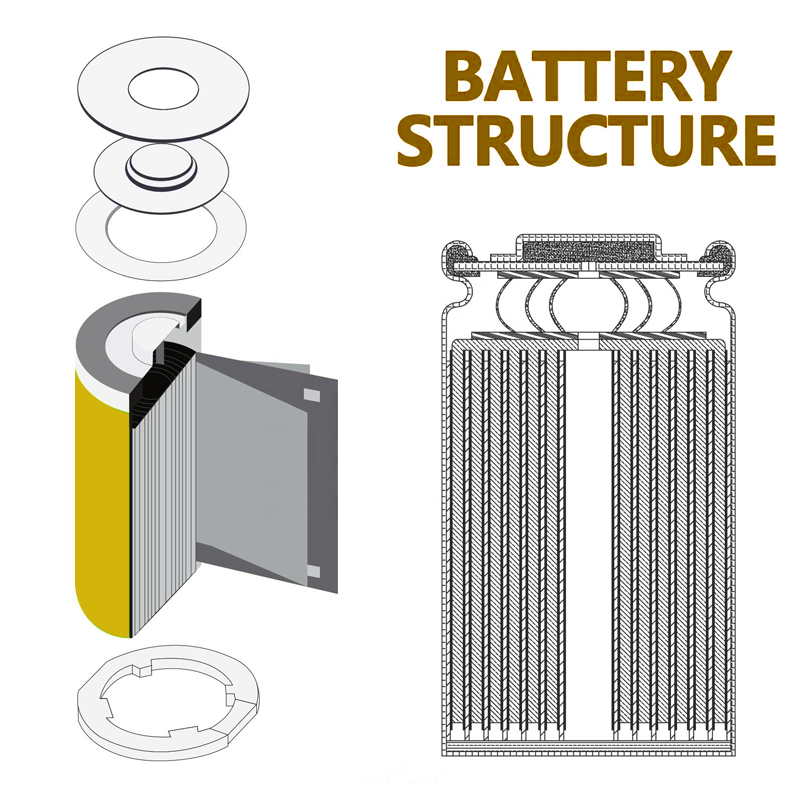 BATTERY STRUCTURE